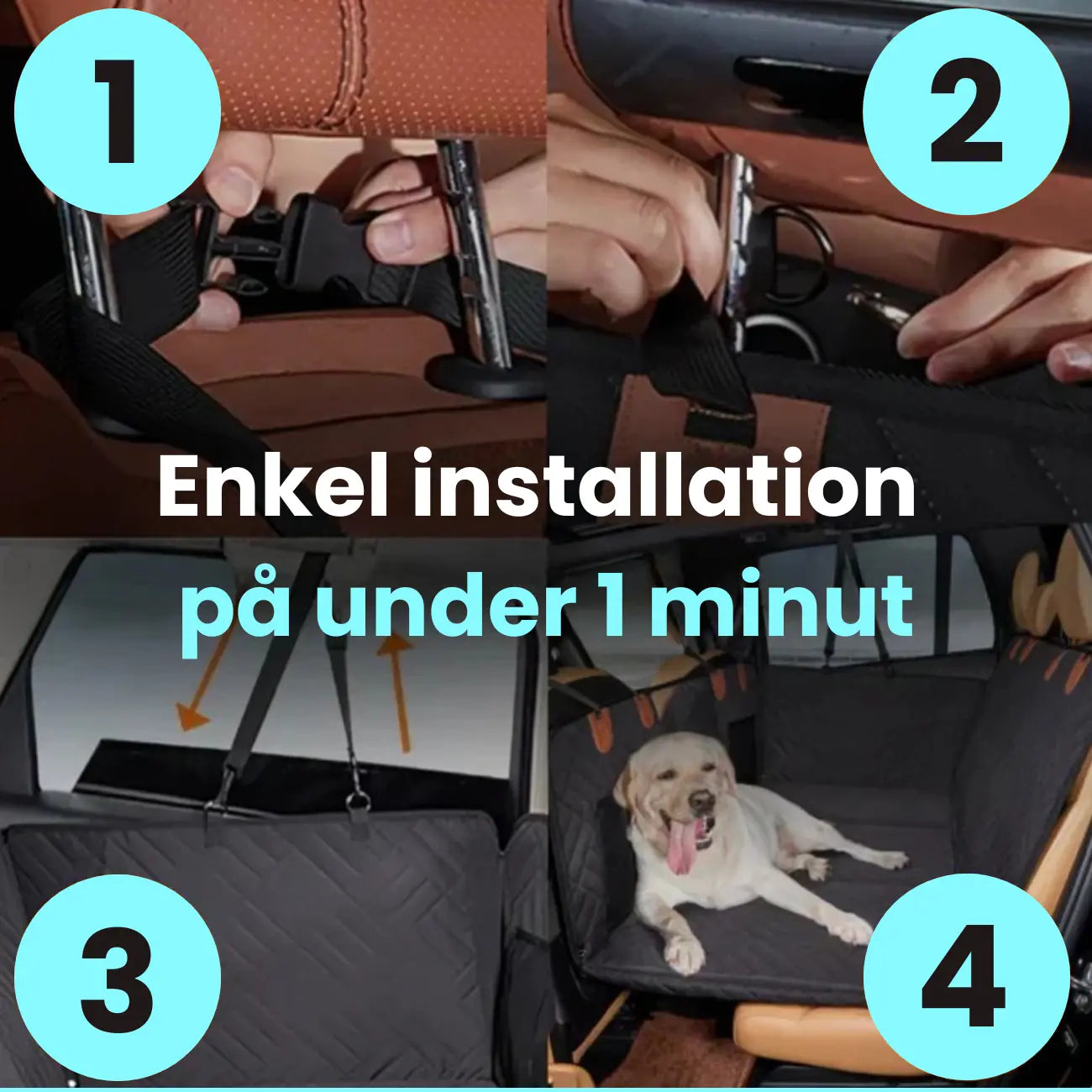 1

2

Enkel installation
på under 1 minut

3

4